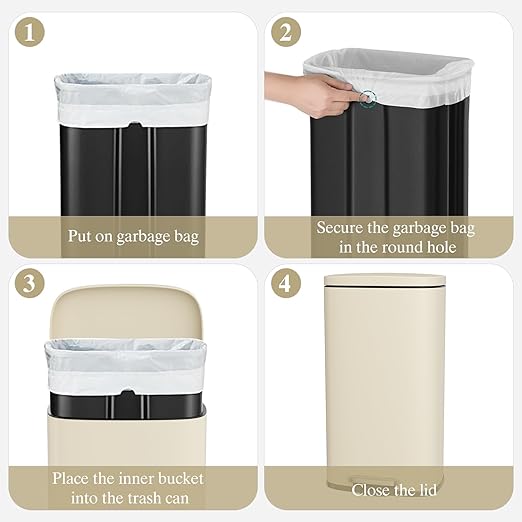 1

Put on garbage bag

2

Secure the garbage bag in the round hole

3

Place the inner bucket into the trash can

4

Close the lid