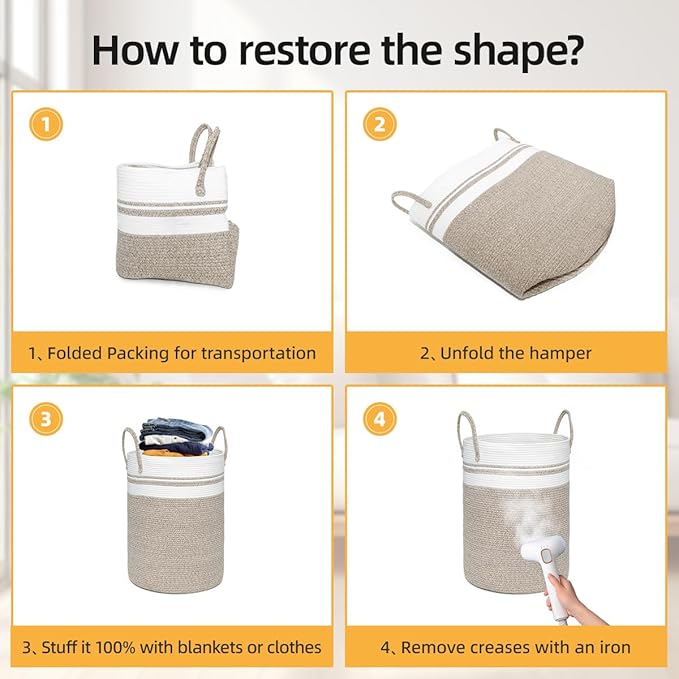 How to restore the shape?

1

1、Folded Packing for transportation

2

2、Unfold the hamper

3

3、Stuff it 100% with blankets or clothes

4

4、Remove creases with an iron