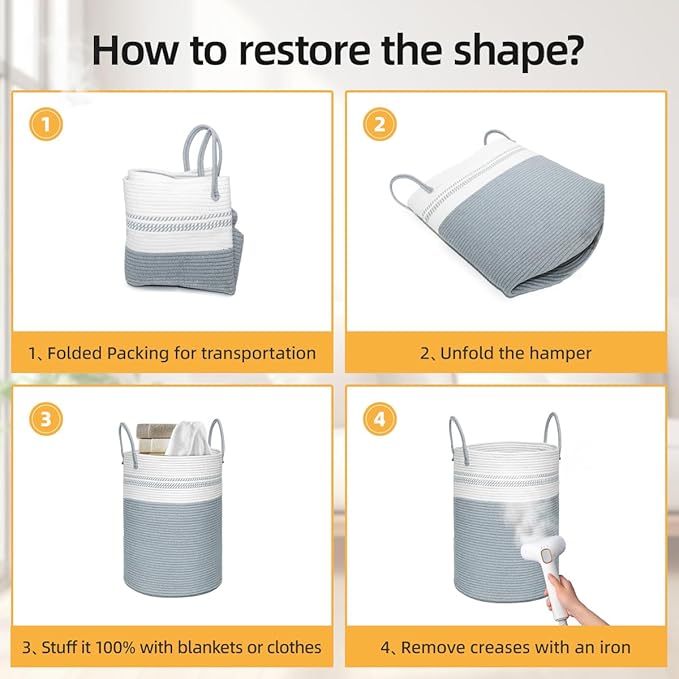 How to restore the shape?

1

1、Folded Packing for transportation

2

2、Unfold the hamper

3

3、Stuff it 100% with blankets or clothes

4

4、Remove creases with an iron