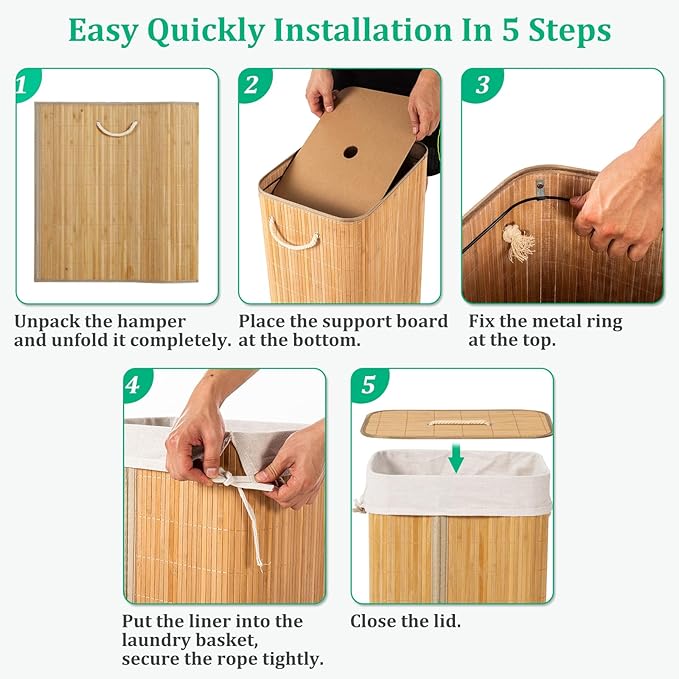 Easy Quickly Installation In 5 Steps

1

Unpack the hamper and unfold it completely.

2

Place the support board at the bottom.

3

Fix the metal ring at the top.

4

Put the liner into the laundry basket, secure the rope tightly.

5

Close the lid.