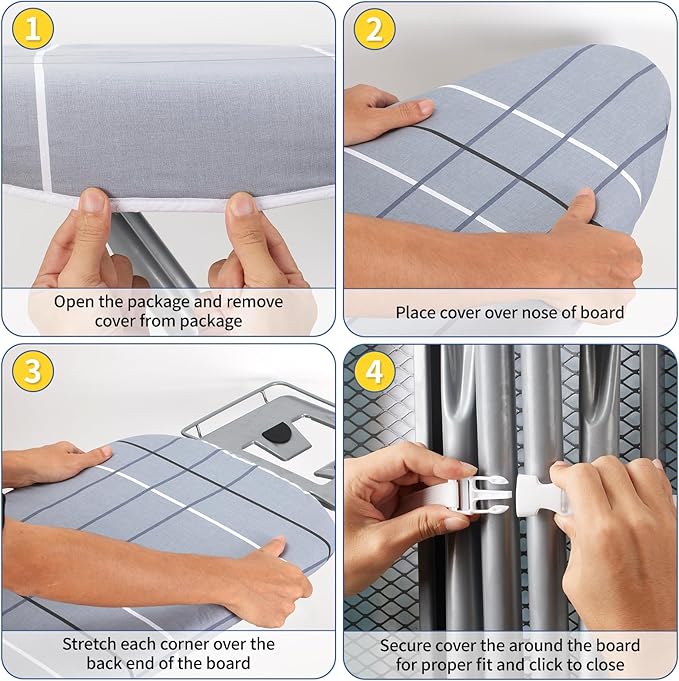 1

Open the package and remove cover from package

2

Place cover over nose of board

3

Stretch each corner over the back end of the board

4

Secure cover the around the board for proper fit and click to close